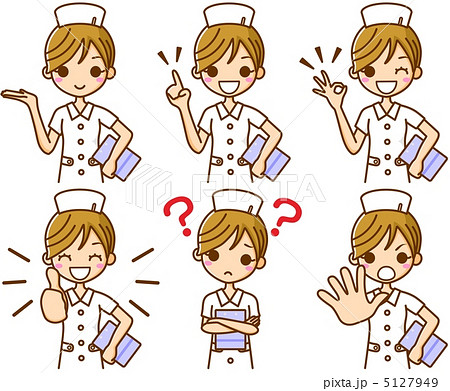 PIXTA

? ?

pixta.jp - 5127949