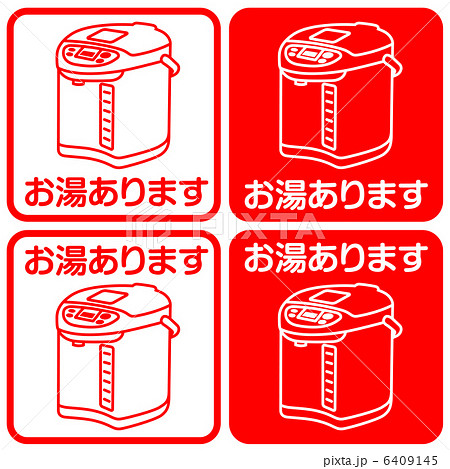 お湯あります

お湯あります

PIXTA

お湯あります

お湯あります

pixta.jp - 6409145