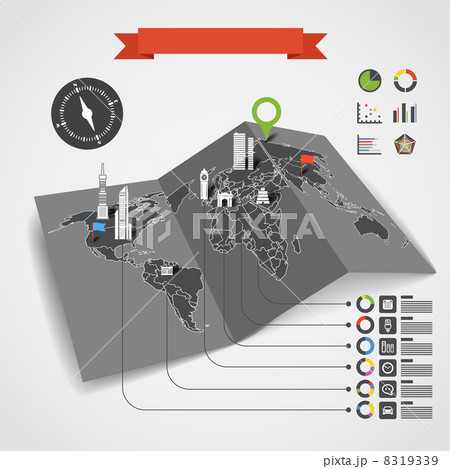 PIXTA

pixta.jp - 8319339