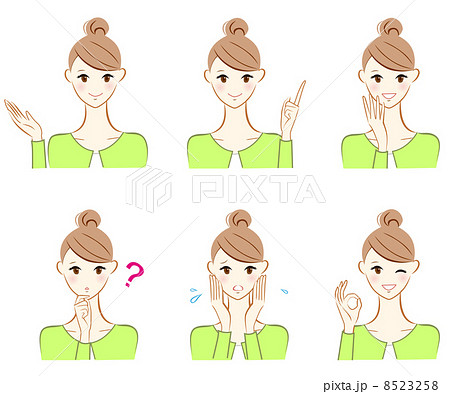 PIXTA

?

pixta.jp - 8523258