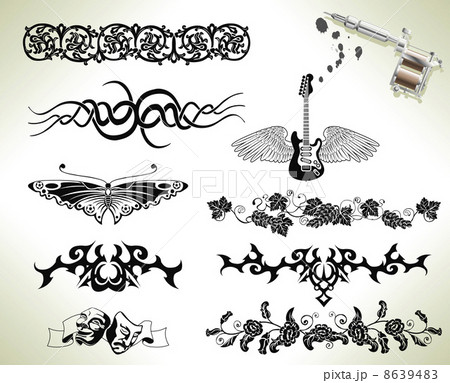 PIXTA

pixta.jp - 8639483