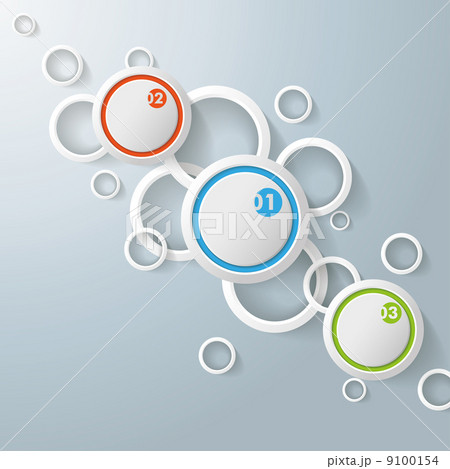 02

01

PIXTA

03

pixta.jp - 9100154