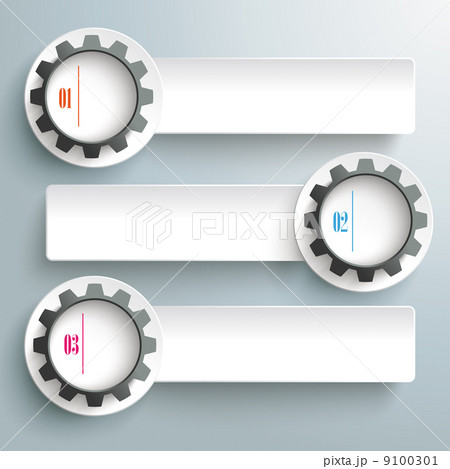 01

PIXTA

02

03

pixta.jp - 9100301