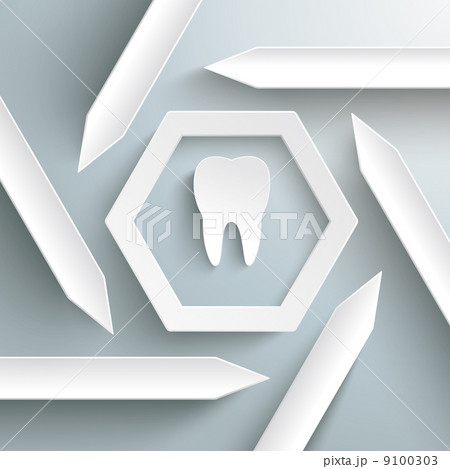 PIXTA

pixta.jp - 9100303