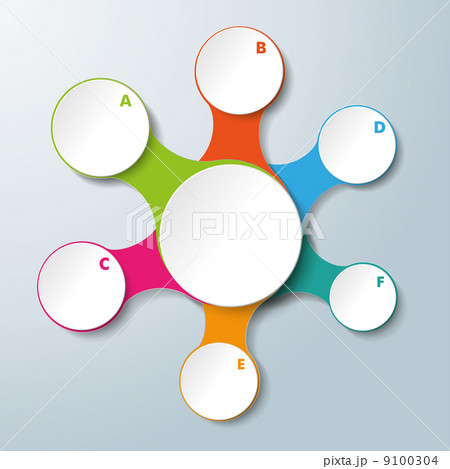 B

A

D

PIXTA

C

F

E

pixta.jp - 9100304