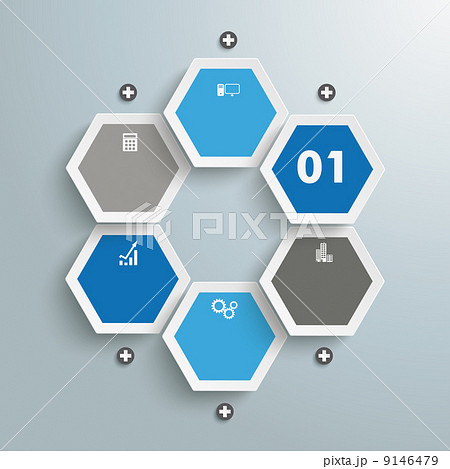 01

PIXTA

pixta.jp - 9146479