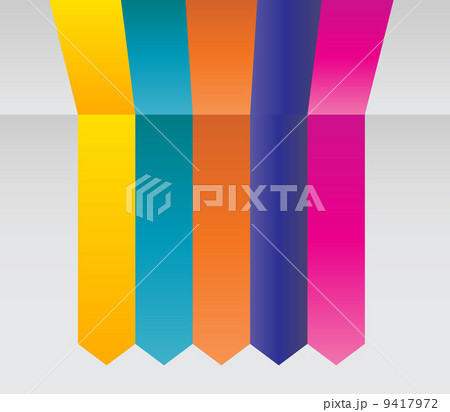 PIXTA

pixta.jp - 9417972