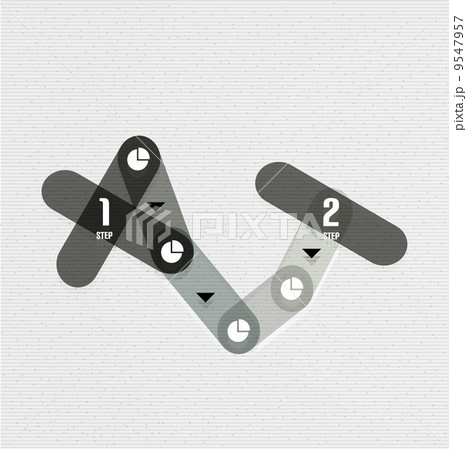 1
STEP

PIXTA

2
STEP

pixta.jp - 95547957