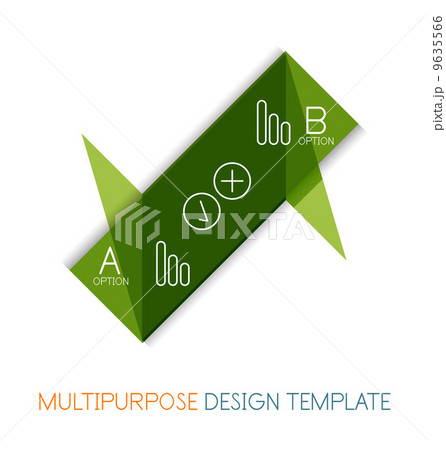 pixta.jp - 96355566

B
OPTION

PIXTA

A
OPTION

MULTIPURPOSE DESIGN TEMPLATE