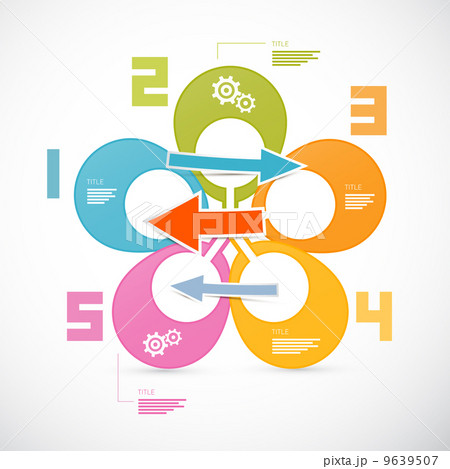 TITLE

2

3

1

TITLE

TITLE

PIXTA

5

4

TITLE

TITLE

pixta.jp - 9639507