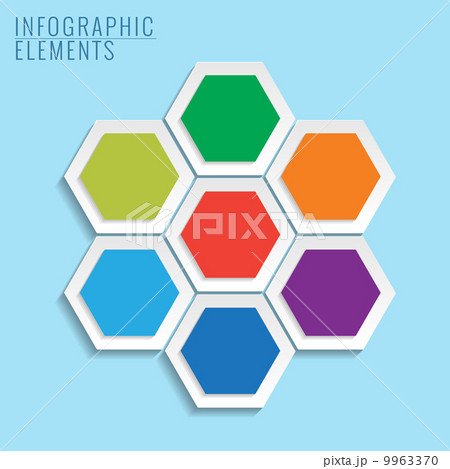 INFOGRAPHIC
ELEMENTS

PIXTA

pixta.jp - 9963370