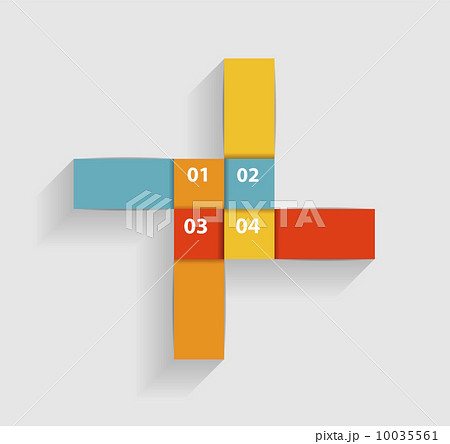 01
02
03
04
PIXTA

pixta.jp - 10035561