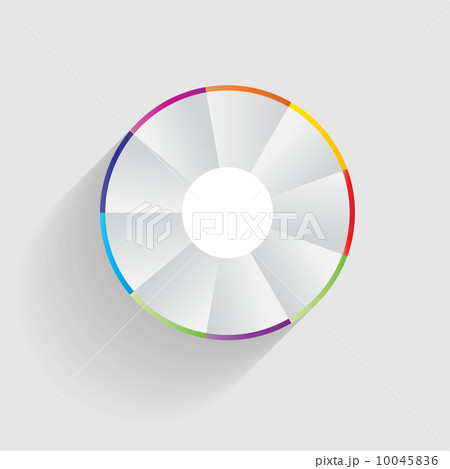 PIXTA

pixta.jp - 10045836