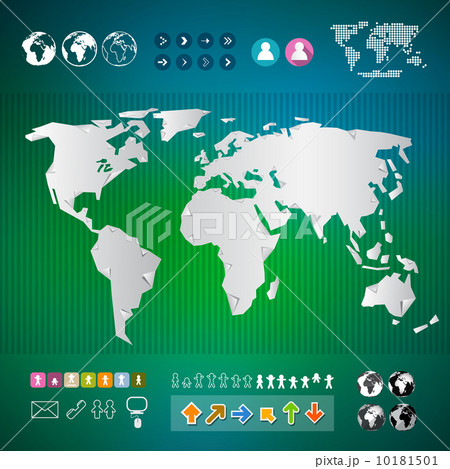 PIXTA

pixta.jp - 10181501