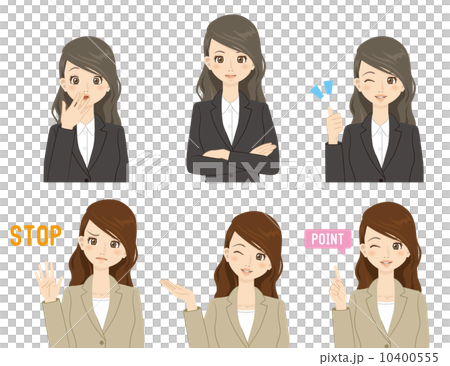 PIXTA

STOP

POINT

pixta.jp - 10400555