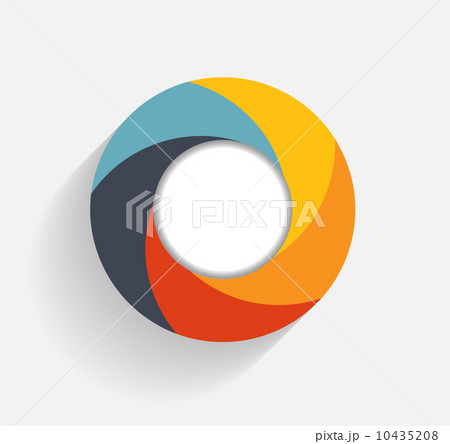 PIXTA

pixta.jp - 10435208