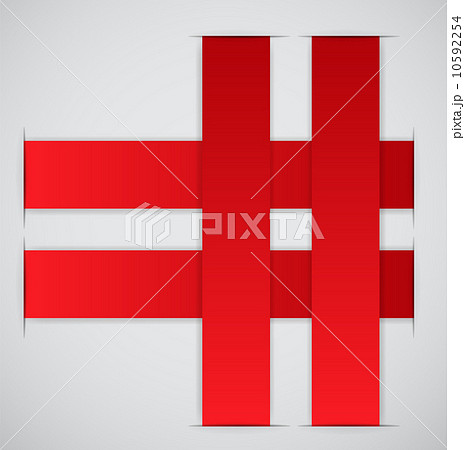 PIXTA

pixta.jp - 10592254