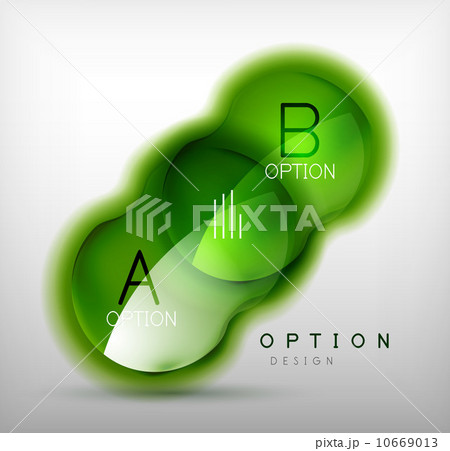 B
OPTION

PIXTA

A
OPTION

OPTION
DESIGN

pixta.jp - 10669013