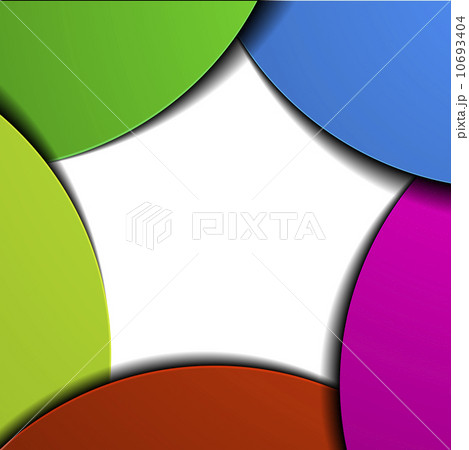 PIXTA

pixta.jp - 10693404