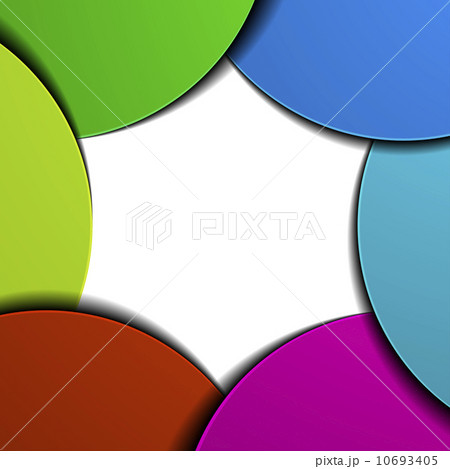 PIXTA

pixta.jp - 10693405