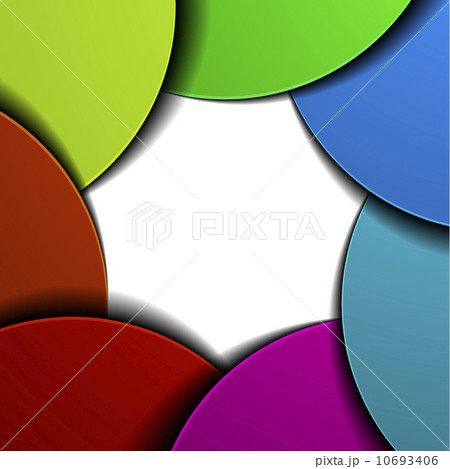 PIXTA

pixta.jp - 10693406