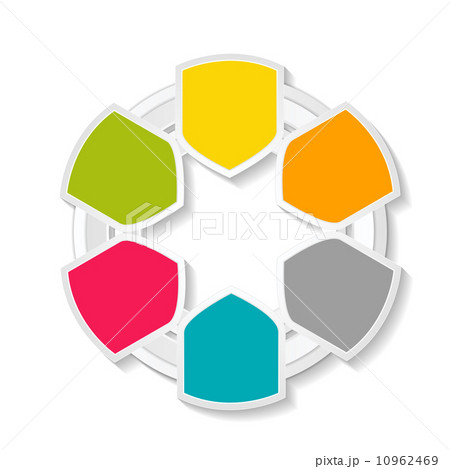 PIXTA

pixta.jp - 10962469