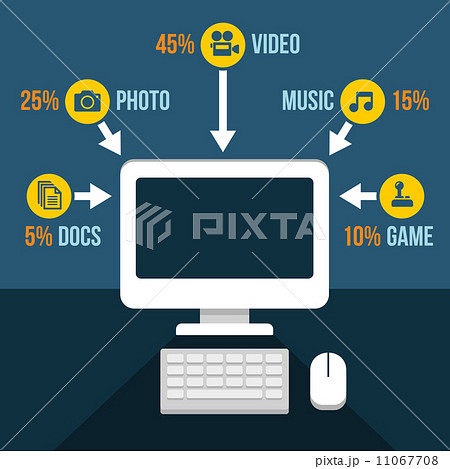 45% VIDEO

25% PHOTO

MUSIC 15%

5% DOCS

10% GAME

PIXTA

pixta.jp - 11067708