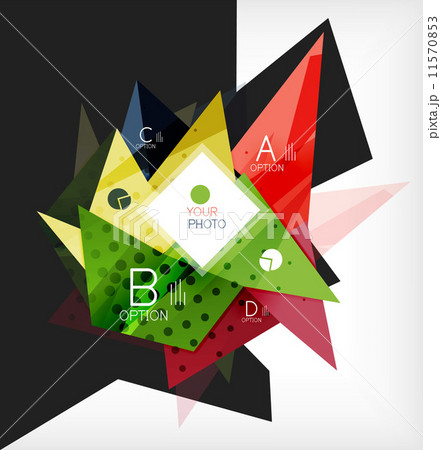 C
OPTION

A
OPTION

YOUR
PHOTO

PIXTA

B
OPTION

D
OPTION

pixta.jp - 11570853