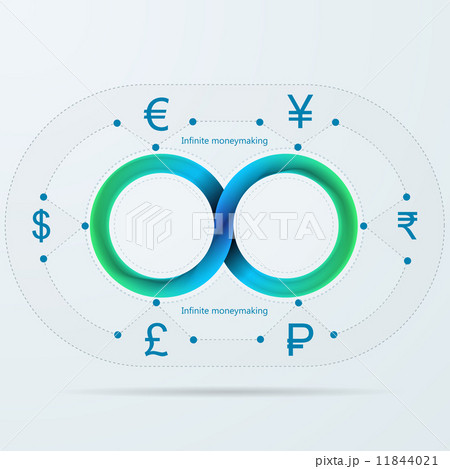 € ¥

Infinite moneymaking

$ PIXTA ₹

Infinite moneymaking

£ ₽

pixta.jp - 11844021