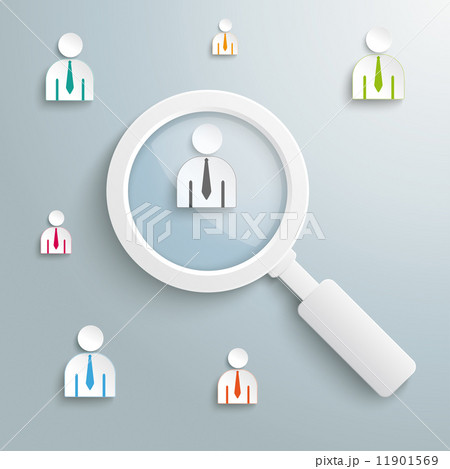 PIXTA

pixta.jp - 11901569