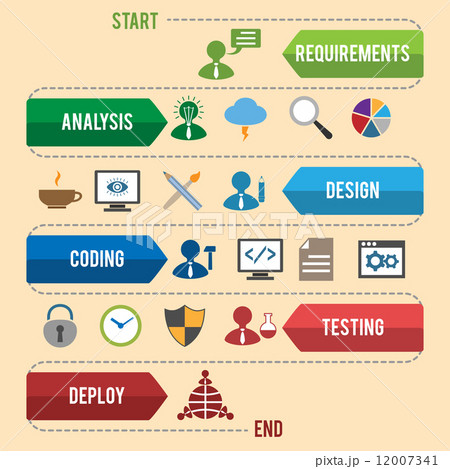 START

REQUIREMENTS

ANALYSIS

DESIGN

PIXTA

CODING

</>

TESTING

DEPLOY

END

pixta.jp - 12007341