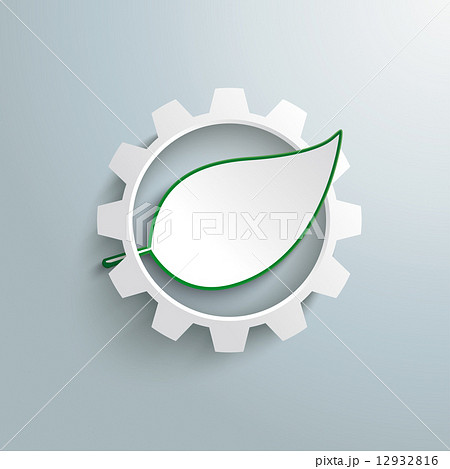 PIXTA

pixta.jp - 12932816