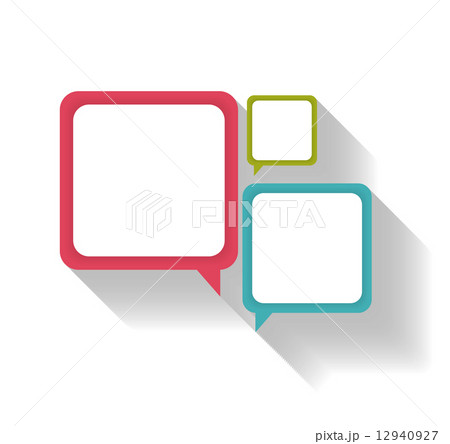 PIXTA

pixta.jp - 12940927