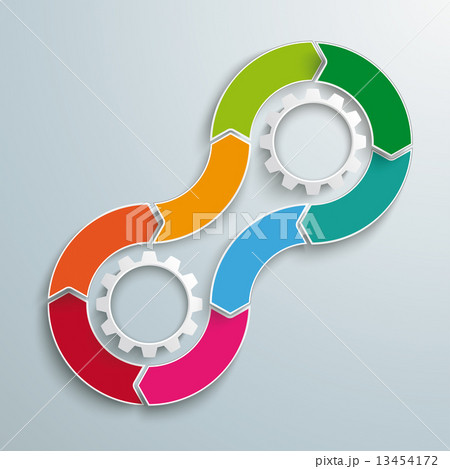 PIXTA

pixta.jp - 13454172