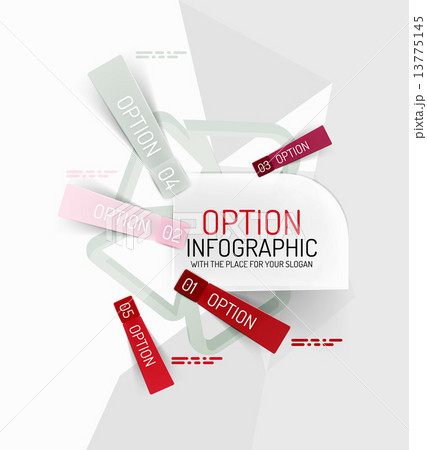 OPTION 04

03 OPTION

OPTION 02

OPTION
INFOGRAPHIC
WITH THE PLACE FOR YOUR SLOGAN

01 OPTION

05 OPTION

pixta.jp - 13775145