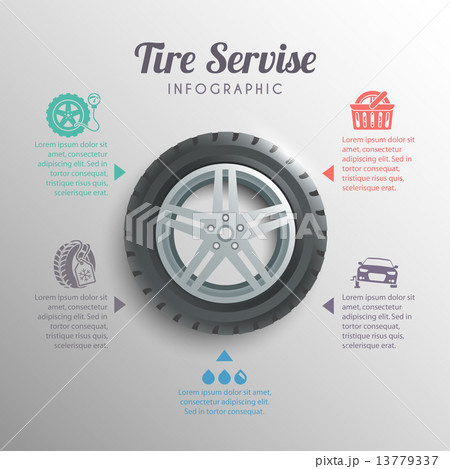 Tire Servise
INFOGRAPHIC

Lorem ipsum dolor sit amet, consectetur adipiscing elit. Sed in tortor consequat, tristique risus quis, scelerisque erat.

Lorem ipsum dolor sit amet, consectetur adipiscing elit. Sed in tortor consequat, tristique risus quis, scelerisque erat.

PIXTA

Lorem ipsum dolor sit amet, consectetur adipiscing elit. Sed in tortor consequat, tristique risus quis, scelerisque erat.

Lorem ipsum dolor sit amet, consectetur adipiscing elit. Sed in tortor consequat, tristique risus quis, scelerisque erat.

Lorem ipsum dolor sit amet, consectetur adipiscing elit. Sed in tortor consequat.

pixta.jp - 13779337