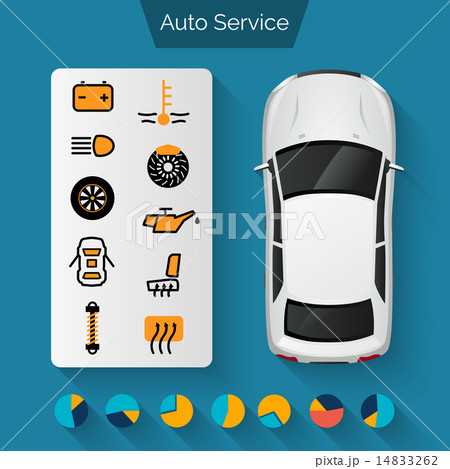 Auto Service

PIXTA

pixta.jp - 14833262