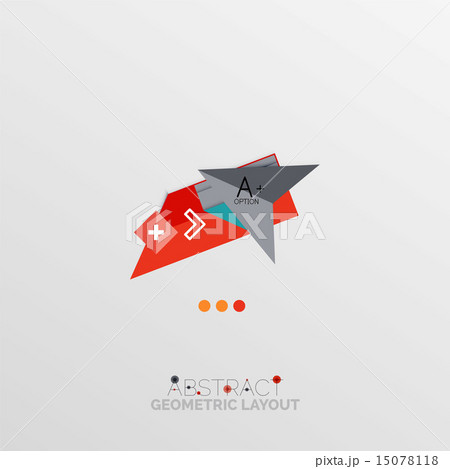 A+
OPTION

PIXTA

ABSTRACT
GEOMETRIC LAYOUT

pixta.jp - 15078118