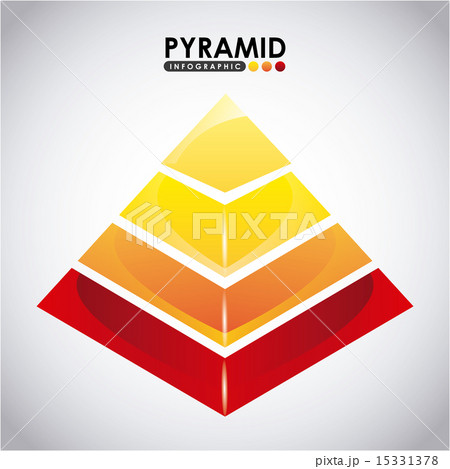 PYRAMID
INFOGRAPHIC

PIXTA

pixta.jp - 15331378