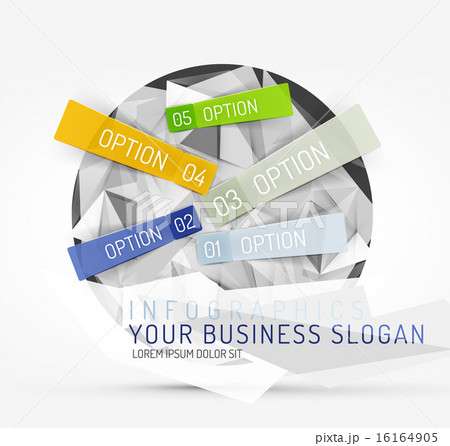 05 OPTION

OPTION 04

03 OPTION

OPTION 02

01 OPTION

PIXTA

INFOGRAPHICS
YOUR BUSINESS SLOGAN
LOREM IPSUM DOLOR SIT

pixta.jp - 16164905