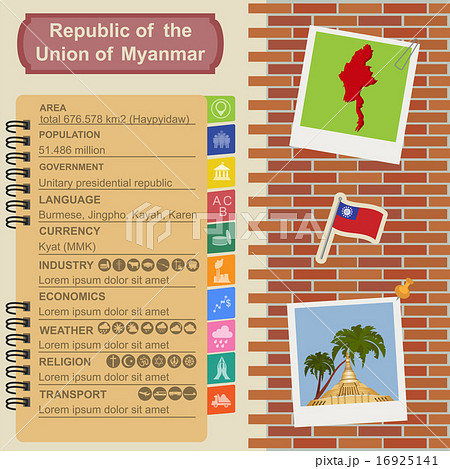 Republic of the Union of Myanmar

AREA
total 676.578 km2 (Haypyidaw)

POPULATION
51.486 million

GOVERNMENT
Unitary presidential republic

LANGUAGE
Burmese, Jingpho, Kayah, Karen

CURRENCY
Kyat (MMK)

INDUSTRY
Lorem ipsum dolor sit amet

ECONOMICS
Lorem ipsum dolor sit amet

WEATHER
Lorem ipsum dolor sit amet

RELIGION
Lorem ipsum dolor sit amet

TRANSPORT
Lorem ipsum dolor sit amet

A C B

PIXTA

pixta.jp - 16925141