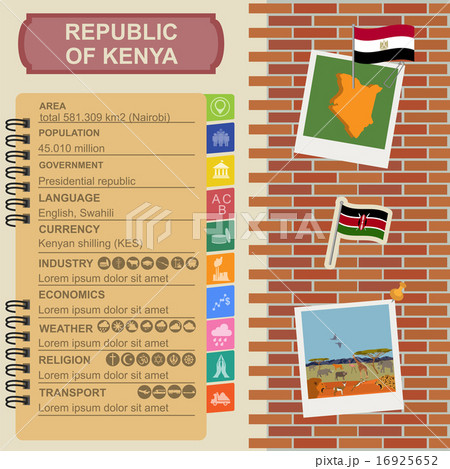 REPUBLIC OF KENYA

AREA
total 581.309 km2 (Nairobi)

POPULATION
45.010 million

GOVERNMENT
Presidential republic

LANGUAGE
English, Swahili

CURRENCY
Kenyan shilling (KES)

INDUSTRY
Lorem ipsum dolor sit amet

ECONOMICS
Lorem ipsum dolor sit amet

WEATHER
Lorem ipsum dolor sit amet

RELIGION
Lorem ipsum dolor sit amet

TRANSPORT
Lorem ipsum dolor sit amet

A C B

PIXTA

pixta.jp - 16925652