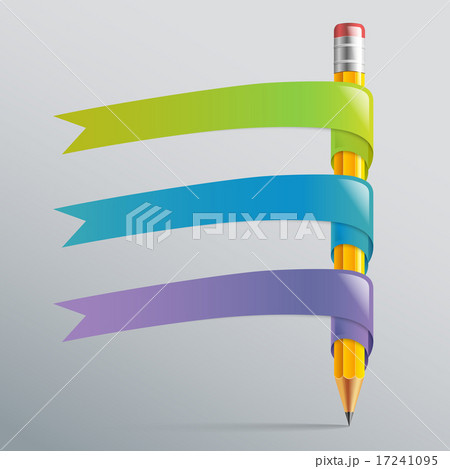 PIXTA

pixta.jp - 17241095