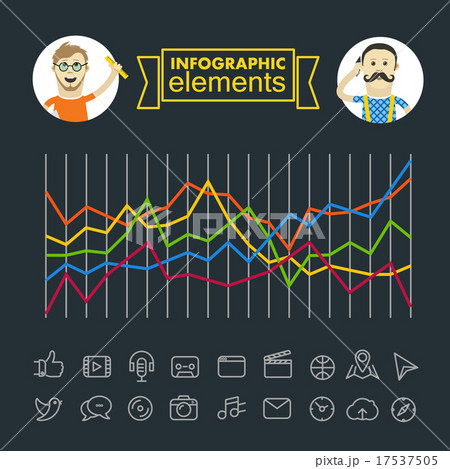 INFOGRAPHIC
elements

PIXTA

pixta.jp - 17537505