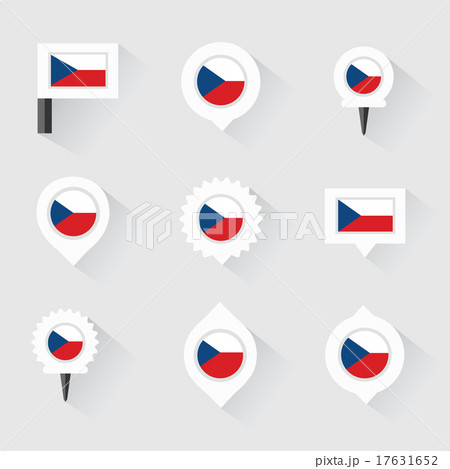 PIXTA

pixta.jp - 17631652