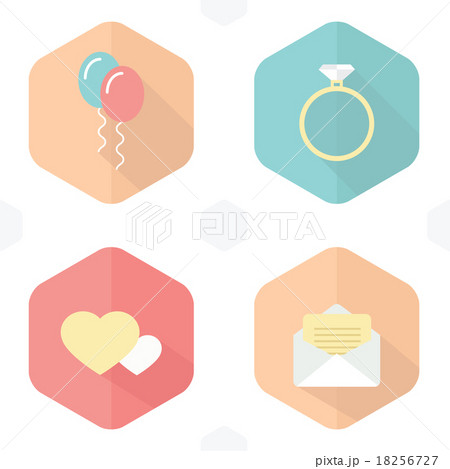 PIXTA

pixta.jp - 18256727