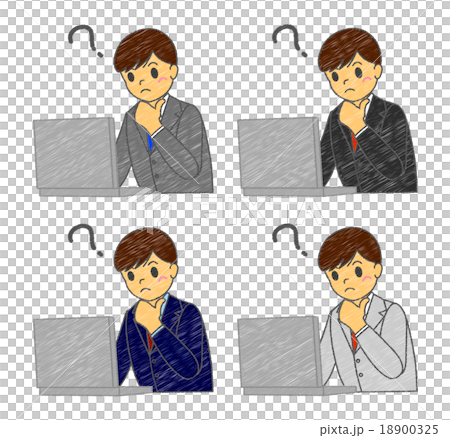 ?
?
PIXTA
?
?
pixta.jp - 18900325