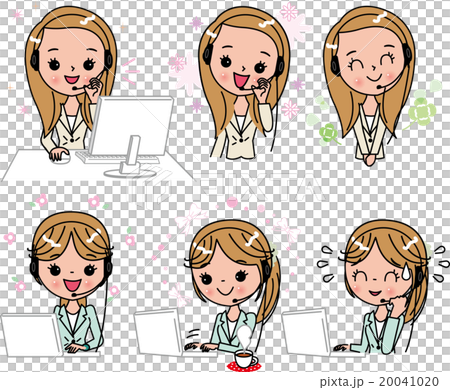 PIXTA

pixta.jp - 20041020