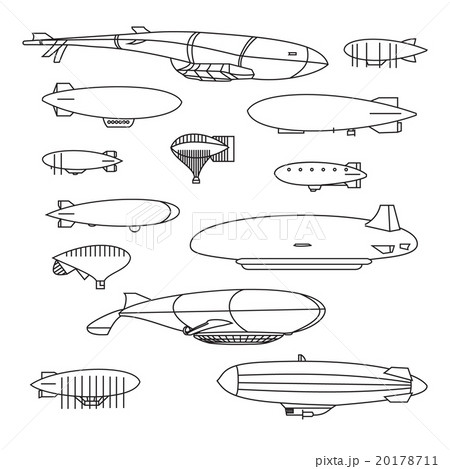 PIXTA

pixta.jp - 20178711