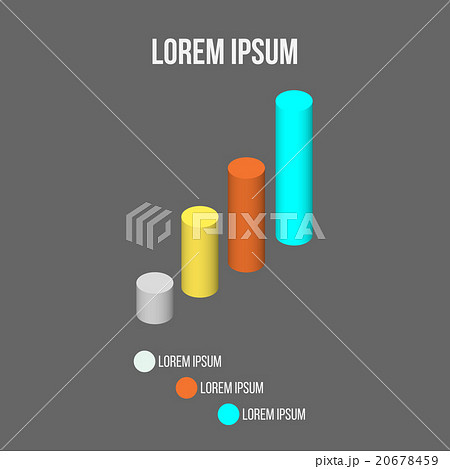 LOREM IPSUM

PIXTA

LOREM IPSUM

LOREM IPSUM

LOREM IPSUM

pixta.jp - 20678459